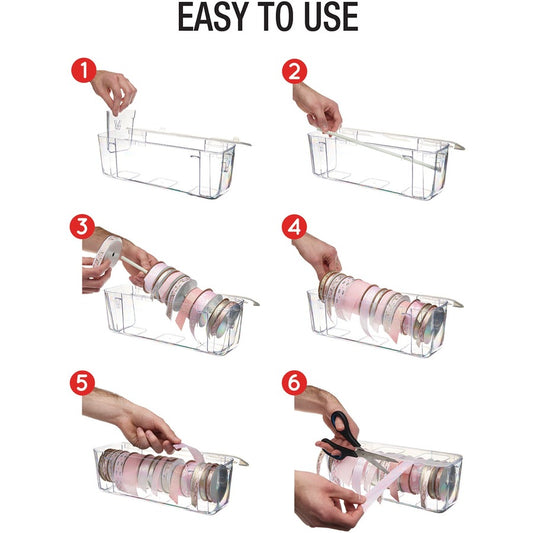 EASY TO USE

1

2

3

4

5

6