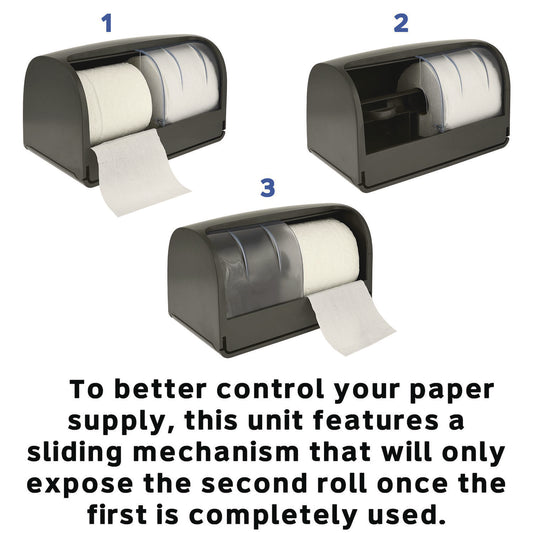 1

2

3

To better control your paper supply, this unit features a sliding mechanism that will only expose the second roll once the first is completely used.