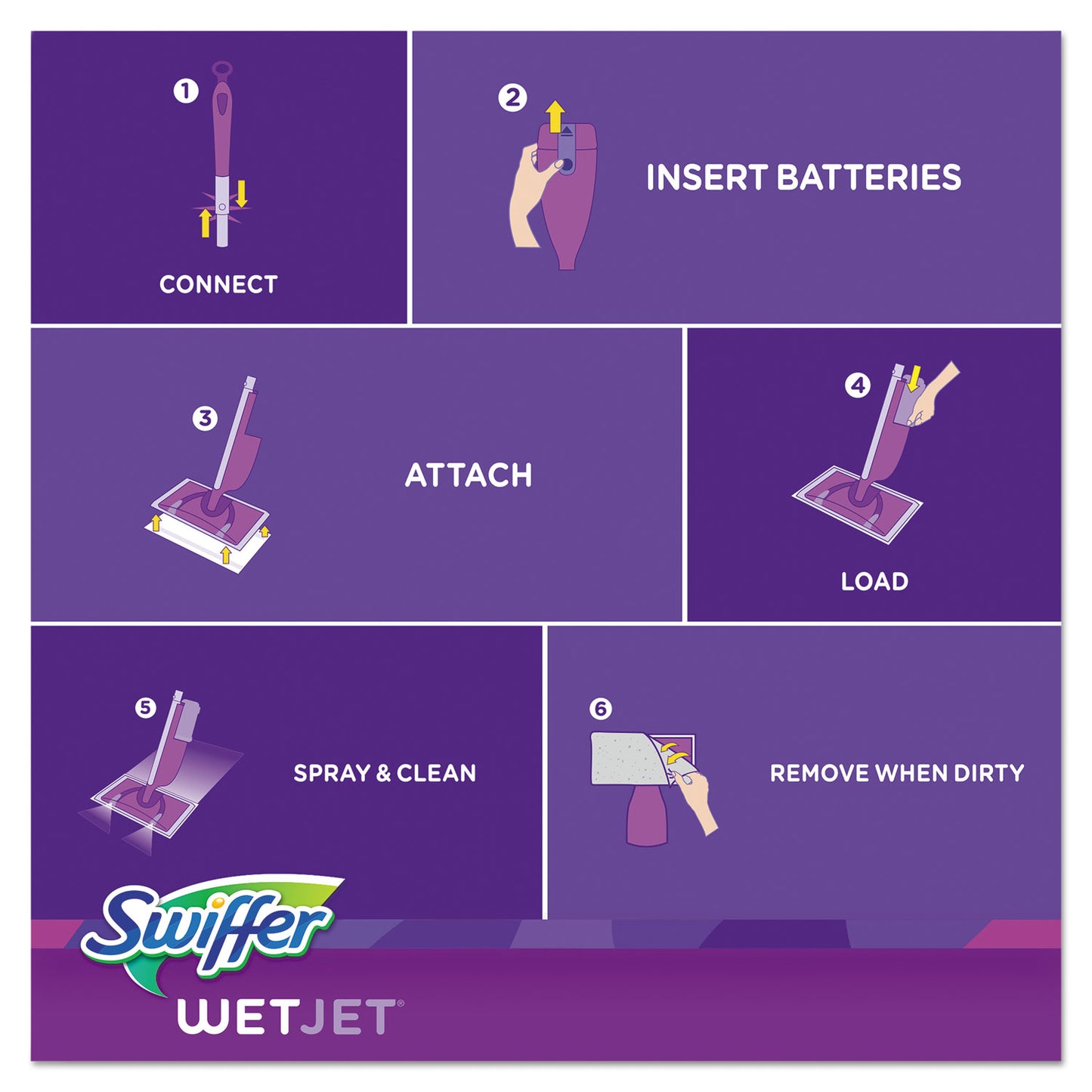 1
CONNECT

2
INSERT BATTERIES

3
ATTACH

4
LOAD

5
SPRAY & CLEAN

6
REMOVE WHEN DIRTY

Swiffer
WETJET®