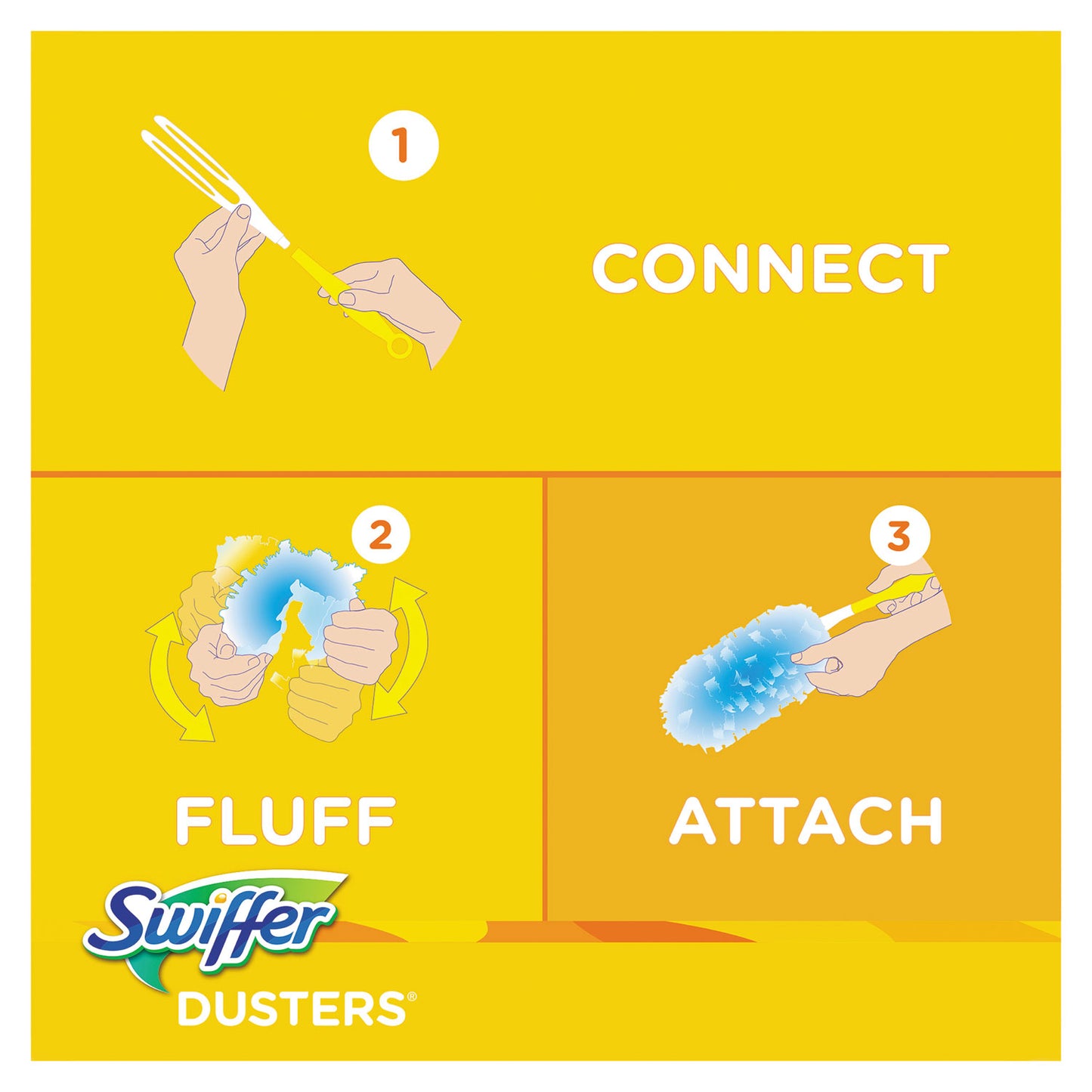 1

CONNECT

2

FLUFF

3

ATTACH

Swiffer

DUSTERS®