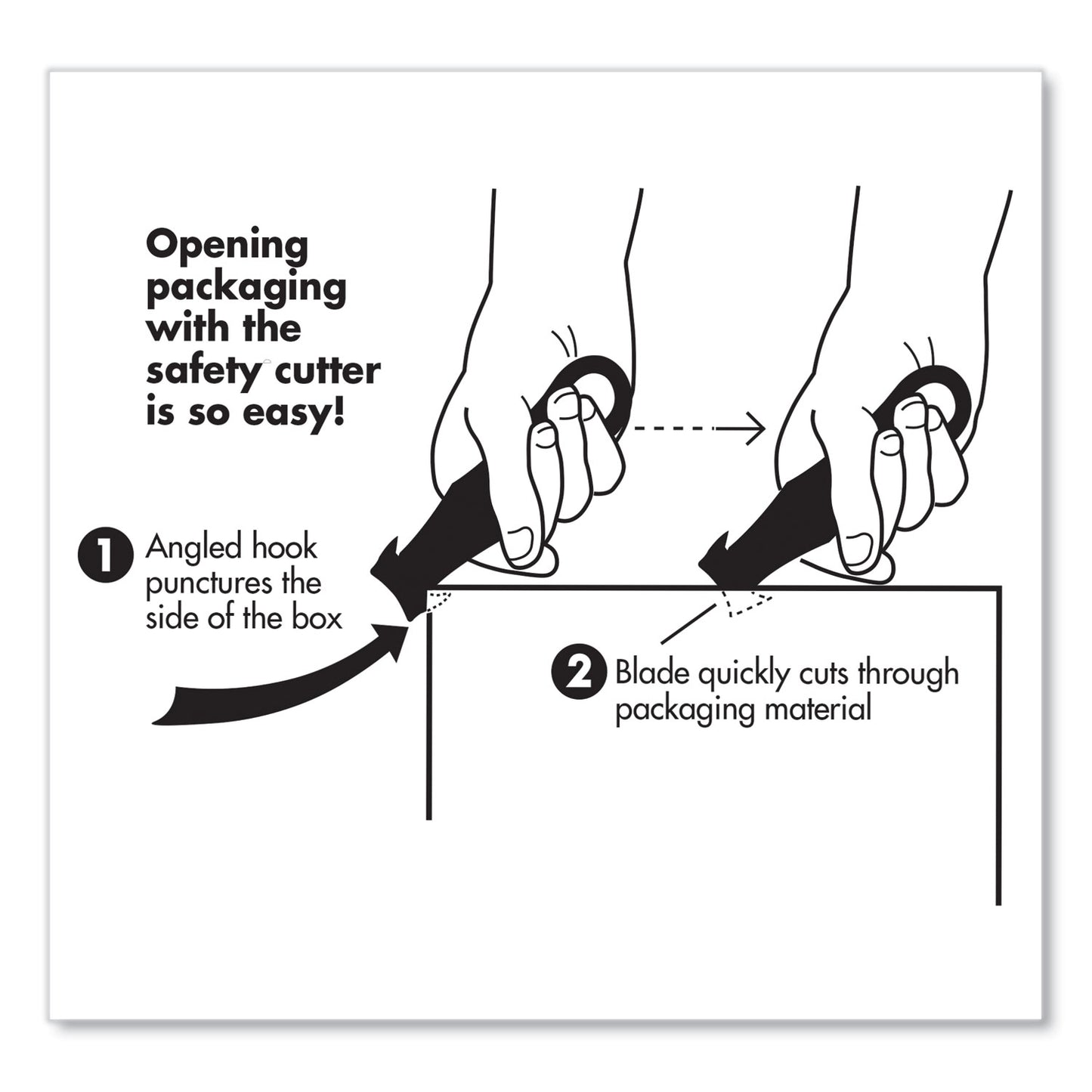 Opening packaging with the safety cutter is so easy!

1 Angled hook punctures the side of the box

2 Blade quickly cuts through packaging material