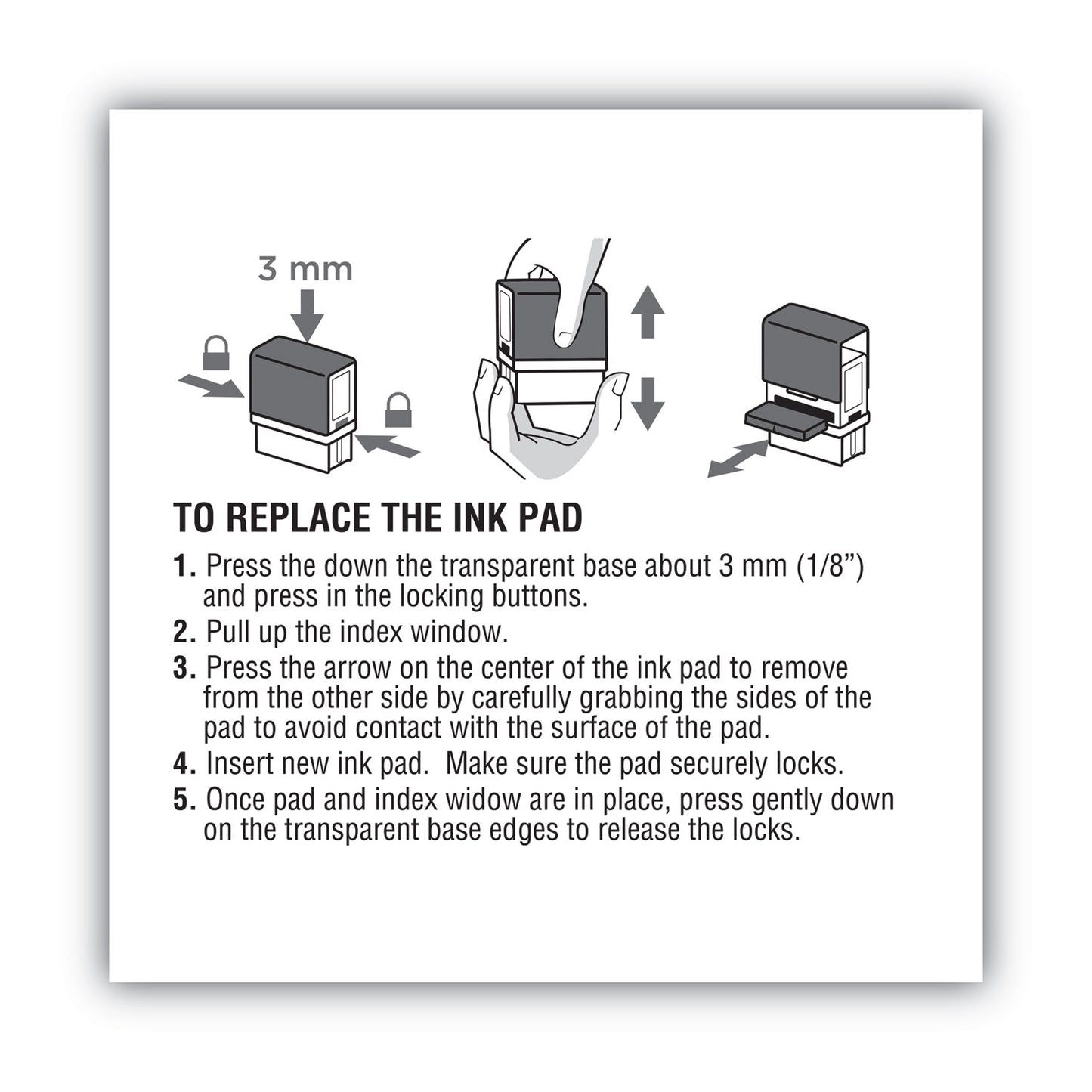 3 mm

TO REPLACE THE INK PAD

1. Press the down the transparent base about 3 mm (1/8”) and press in the locking buttons.
2. Pull up the index window.
3. Press the arrow on the center of the ink pad to remove from the other side by carefully grabbing the sides of the pad to avoid contact with the surface of the pad.
4. Insert new ink pad.  Make sure the pad securely locks.
5. Once pad and index widow are in place, press gently down on the transparent base edges to release the locks.