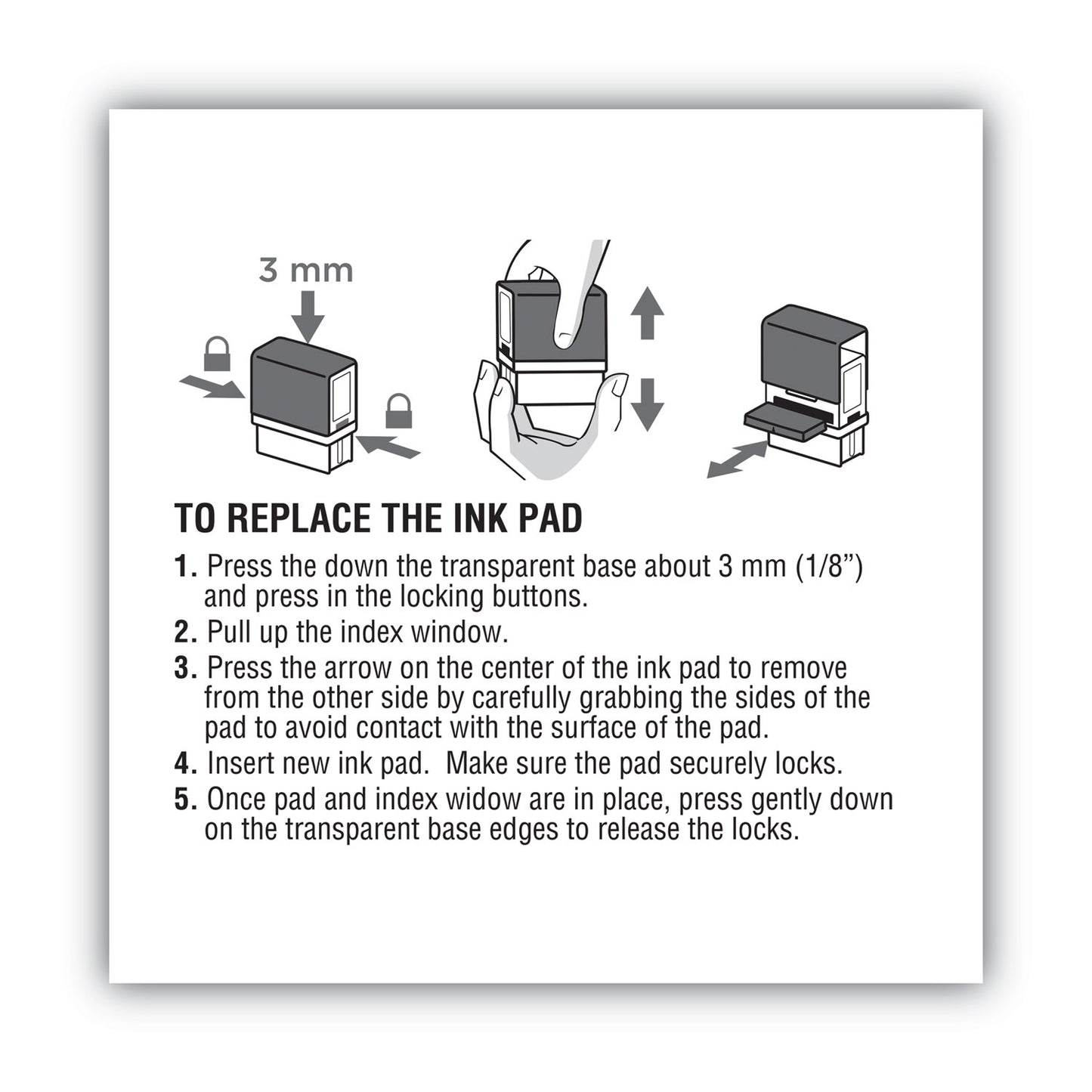 3 mm

TO REPLACE THE INK PAD

1. Press the down the transparent base about 3 mm (1/8”) and press in the locking buttons.

2. Pull up the index window.

3. Press the arrow on the center of the ink pad to remove from the other side by carefully grabbing the sides of the pad to avoid contact with the surface of the pad.

4. Insert new ink pad.  Make sure the pad securely locks.

5. Once pad and index widow are in place, press gently down on the transparent base edges to release the locks.