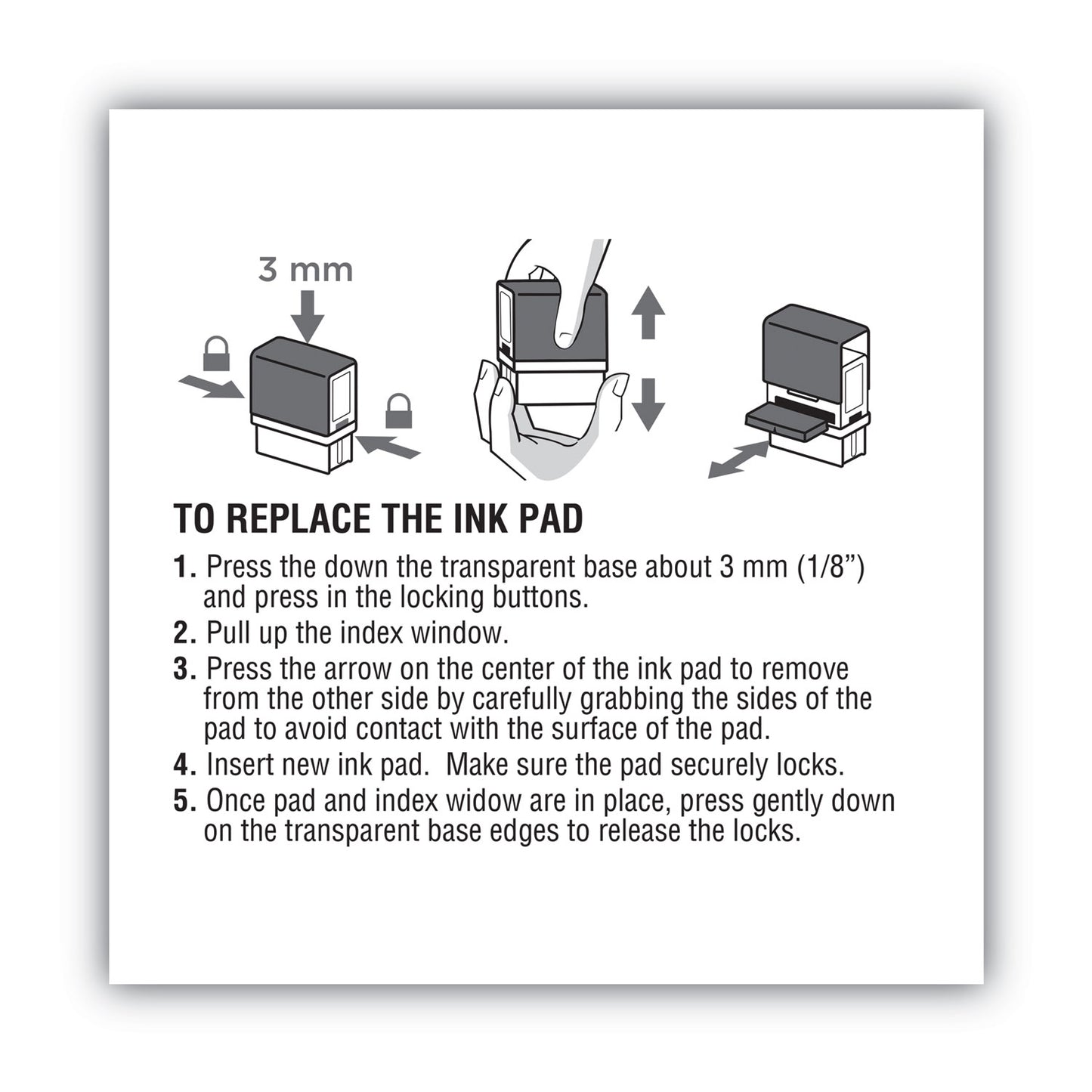 3 mm

TO REPLACE THE INK PAD

1. Press the down the transparent base about 3 mm (1/8”) and press in the locking buttons.
2. Pull up the index window.
3. Press the arrow on the center of the ink pad to remove from the other side by carefully grabbing the sides of the pad to avoid contact with the surface of the pad.
4. Insert new ink pad. Make sure the pad securely locks.
5. Once pad and index widow are in place, press gently down on the transparent base edges to release the locks.