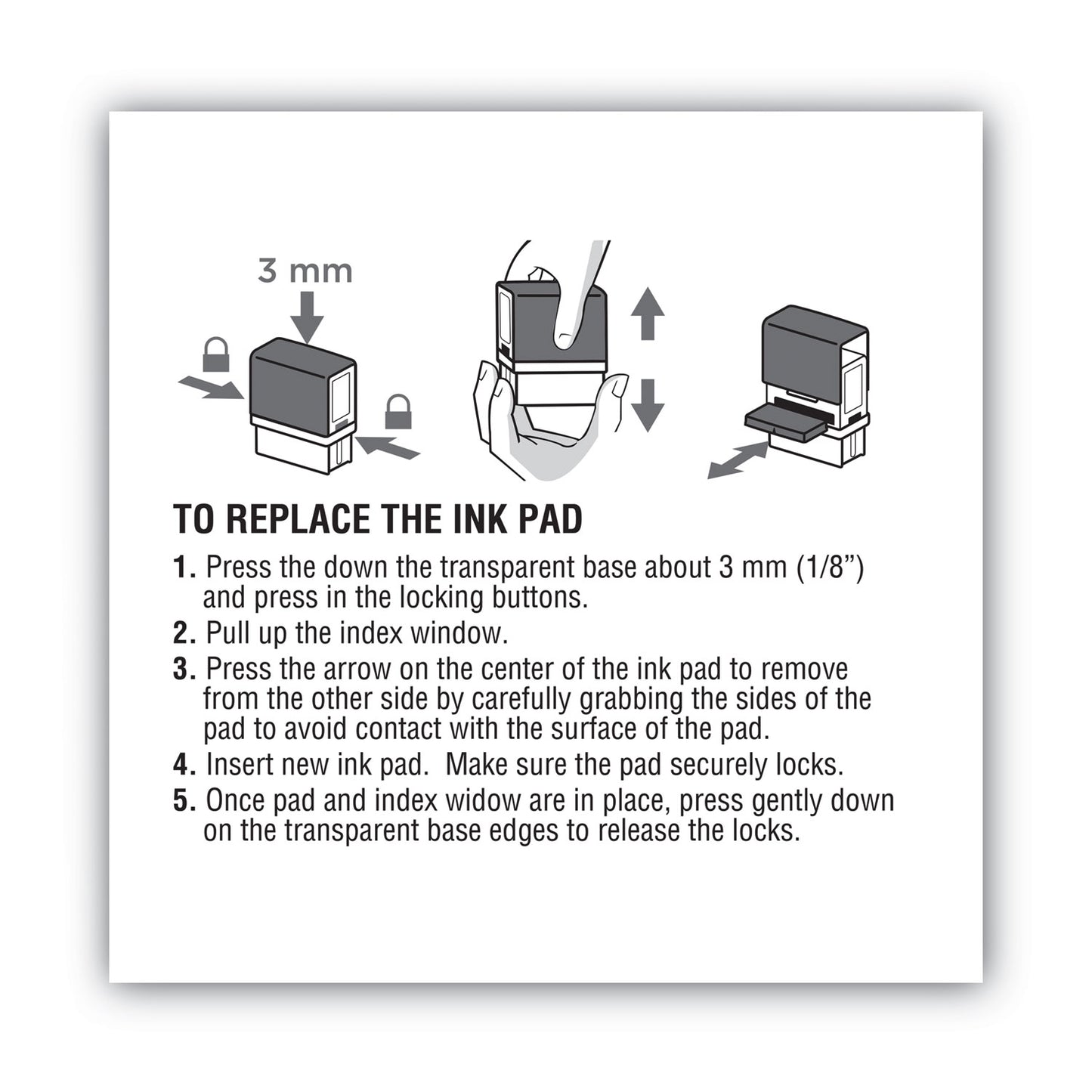 3 mm

TO REPLACE THE INK PAD

1. Press the down the transparent base about 3 mm (1/8”) and press in the locking buttons.

2. Pull up the index window.

3. Press the arrow on the center of the ink pad to remove from the other side by carefully grabbing the sides of the pad to avoid contact with the surface of the pad.

4. Insert new ink pad.  Make sure the pad securely locks.

5. Once pad and index widow are in place, press gently down on the transparent base edges to release the locks.