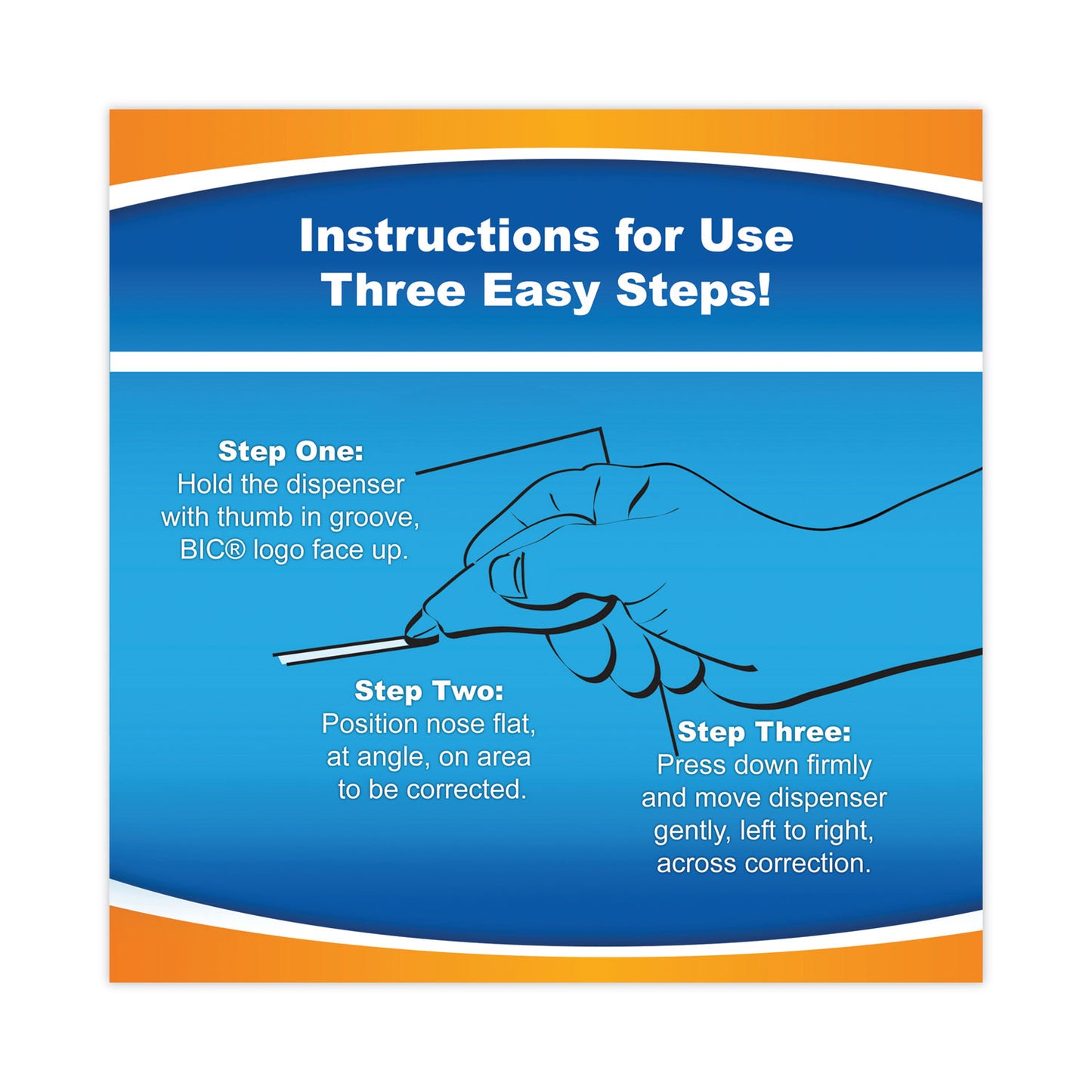 Instructions for Use
Three Easy Steps!

Step One:
Hold the dispenser with thumb in groove, BIC® logo face up.

Step Two:
Position nose flat, at angle, on area to be corrected.

Step Three:
Press down firmly and move dispenser gently, left to right, across correction.