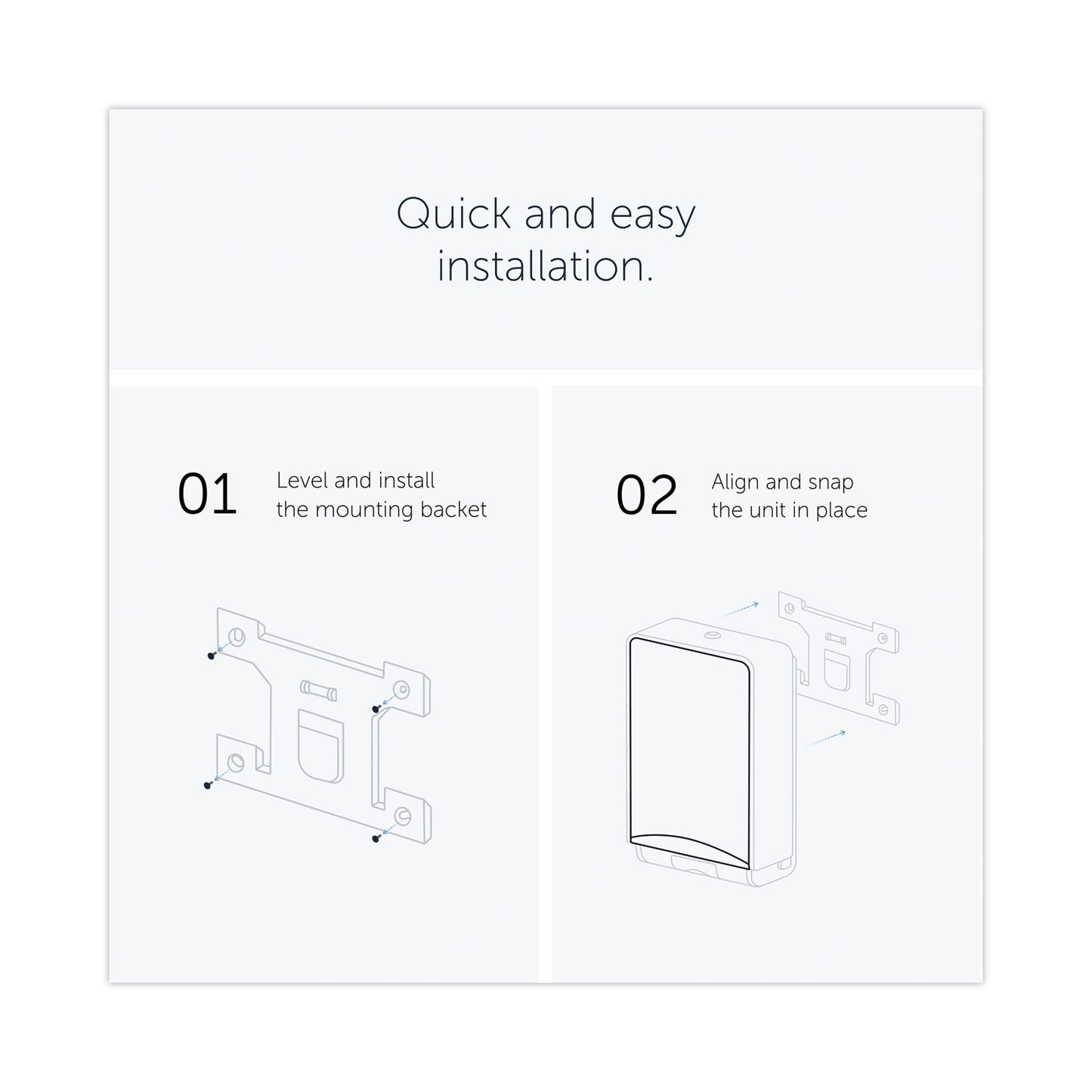 Quick and easy installation.

01 Level and install the mounting backet

02 Align and snap the unit in place