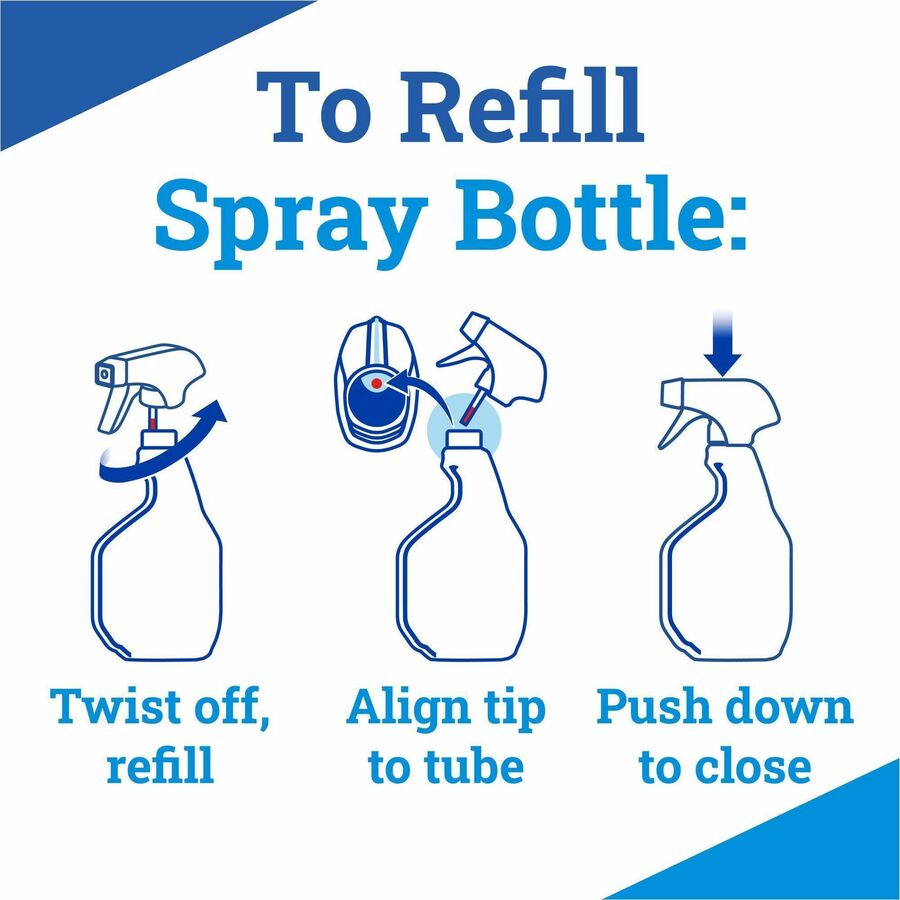 To Refill Spray Bottle:

Twist off, refill

Align tip to tube

Push down to close