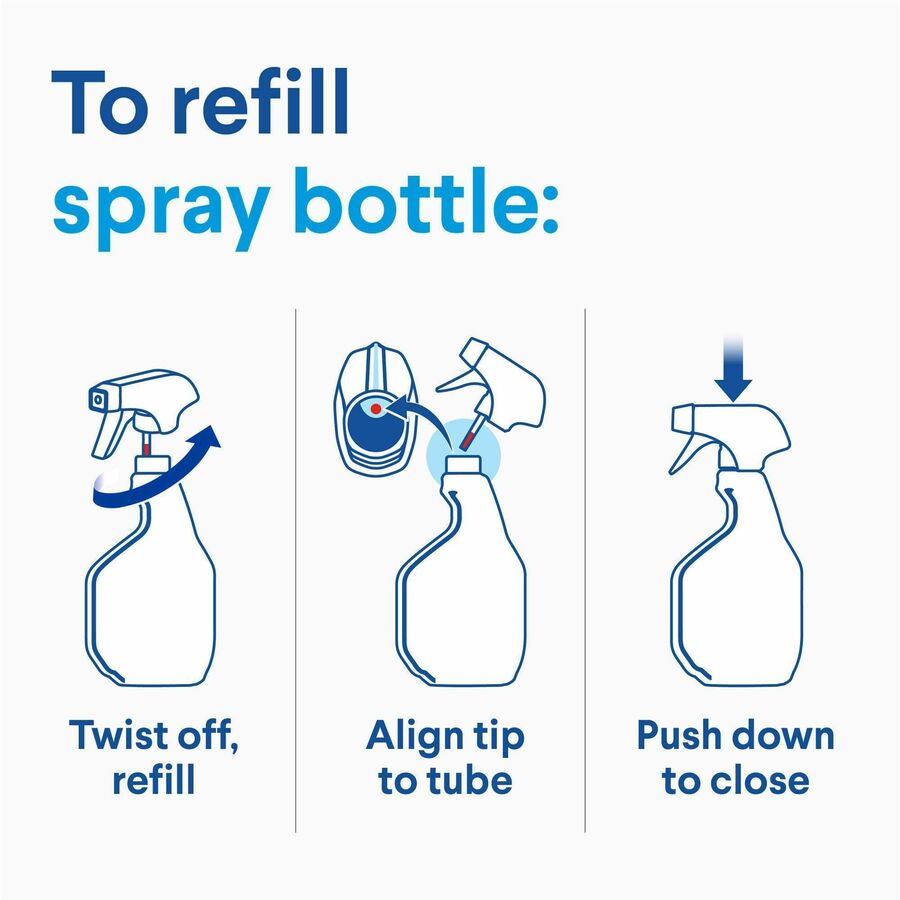 To refill
spray bottle:

Twist off,
refill

Align tip
to tube

Push down
to close