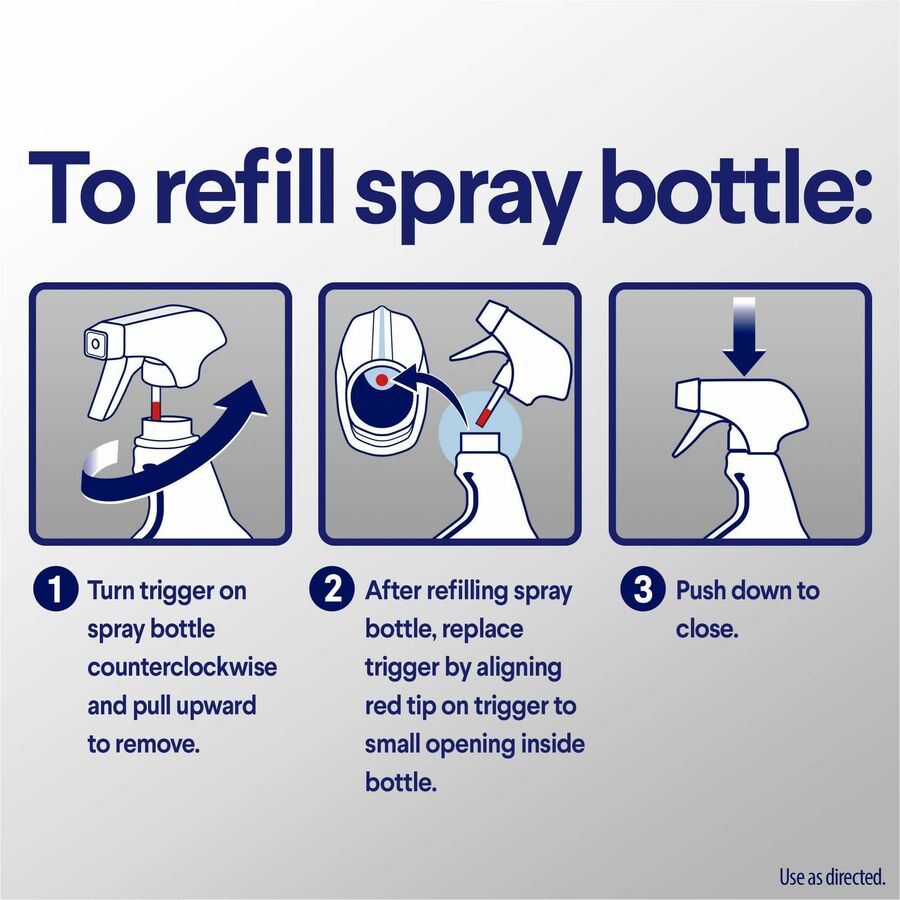 To refill spray bottle:

1 Turn trigger on spray bottle counterclockwise and pull upward to remove.

2 After refilling spray bottle, replace trigger by aligning red tip on trigger to small opening inside bottle.

3 Push down to close.

Use as directed.