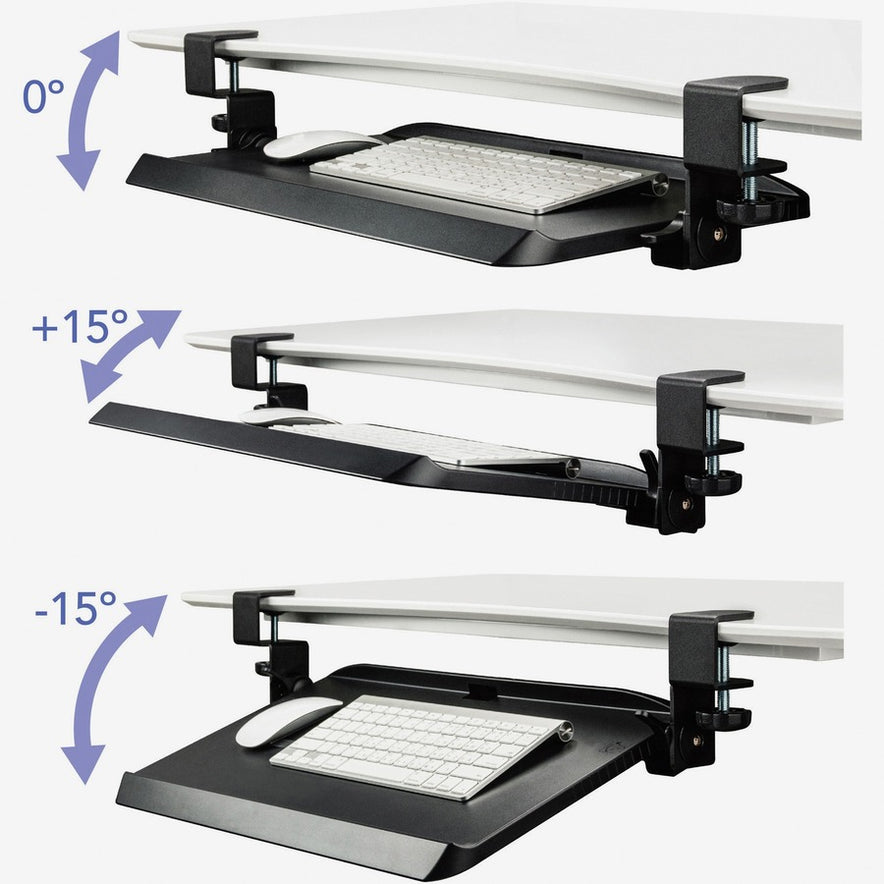 0°

+15°

-15°