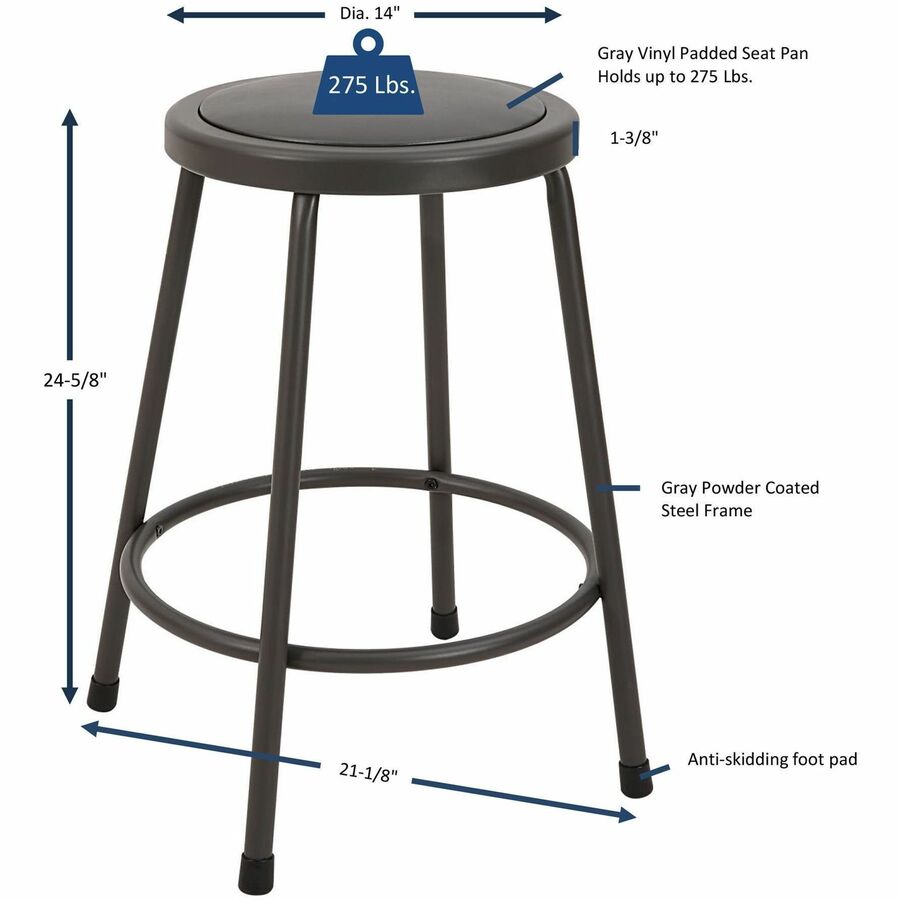 Dia. 14"

275 Lbs.

Gray Vinyl Padded Seat Pan
Holds up to 275 Lbs.

1-3/8"

24-5/8"

Gray Powder Coated
Steel Frame

21-1/8"

Anti-skidding foot pad