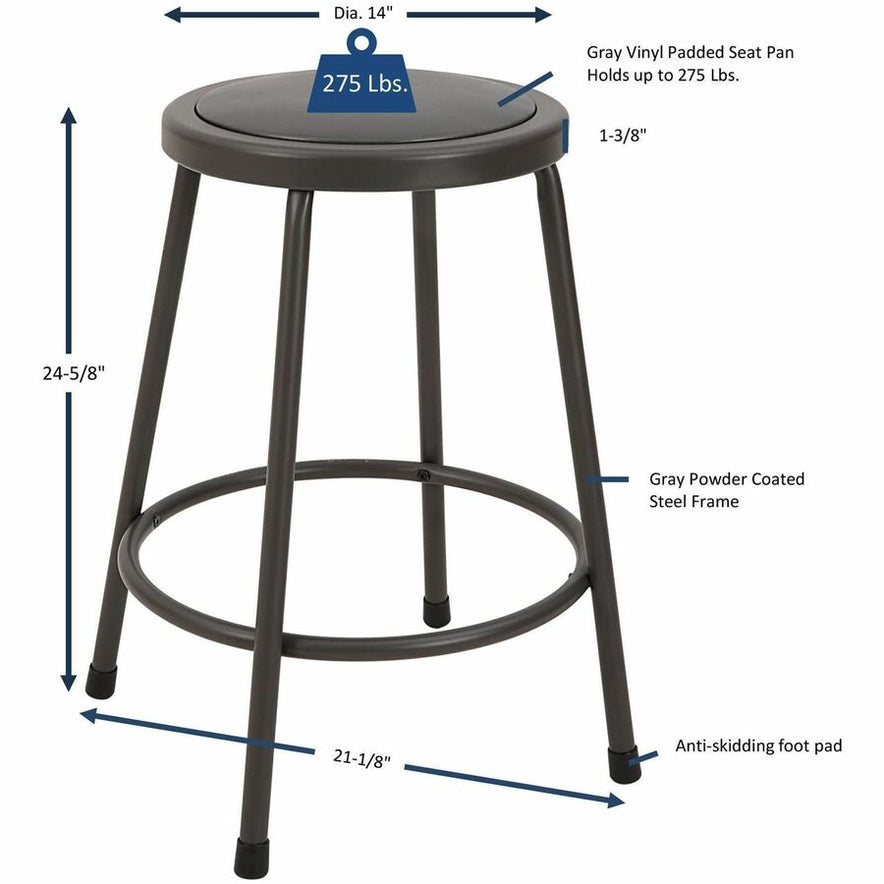 Dia. 14"

275 Lbs.

Gray Vinyl Padded Seat Pan
Holds up to 275 Lbs.

1-3/8"

24-5/8"

Gray Powder Coated
Steel Frame

21-1/8"

Anti-skidding foot pad