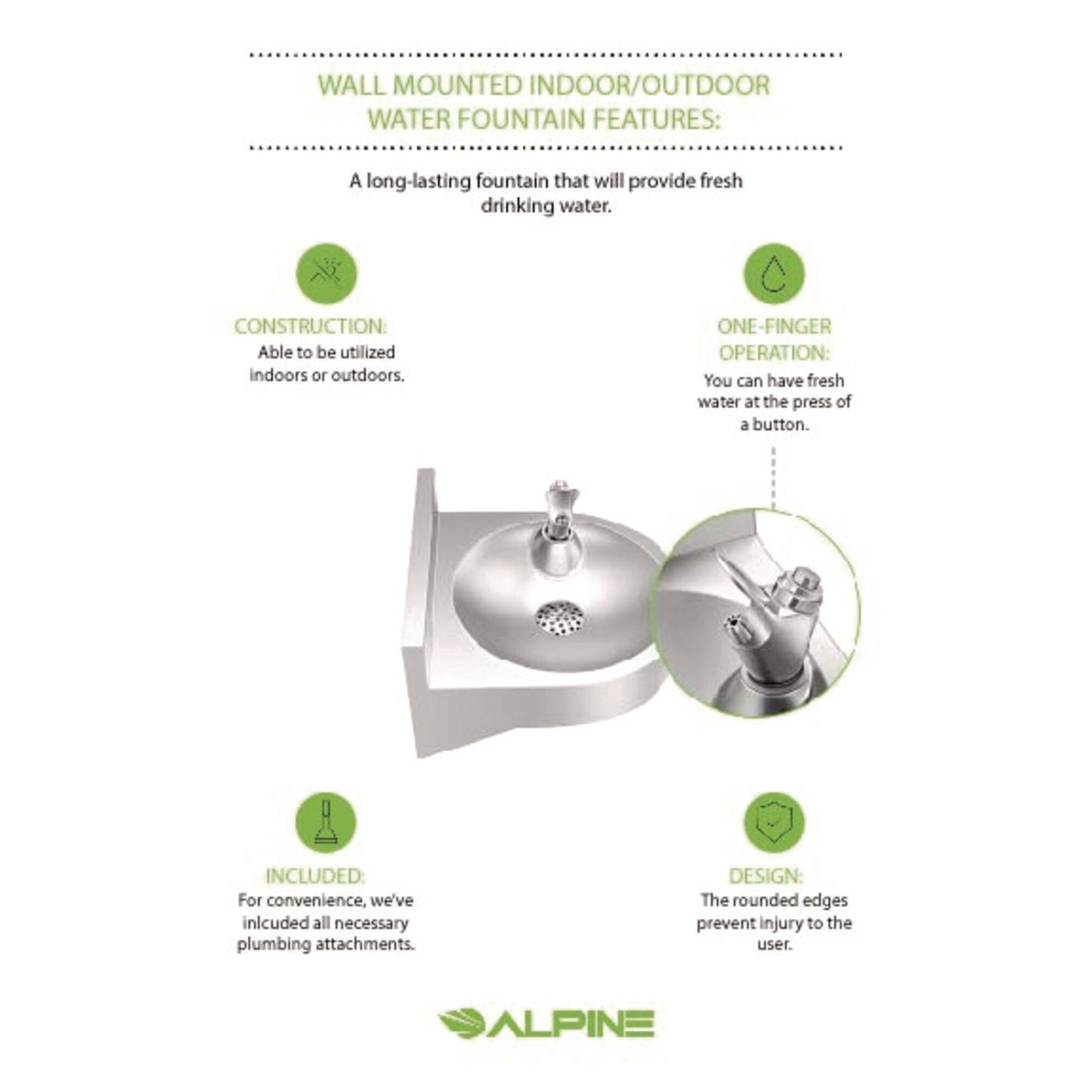 WALL MOUNTED INDOOR/OUTDOOR WATER FOUNTAIN FEATURES:

A long-lasting fountain that will provide fresh drinking water.

CONSTRUCTION:
Able to be utilized indoors or outdoors.

ONE-FINGER OPERATION:
You can have fresh water at the press of a button.

INCLUDED:
For convenience, we've inlcuded all necessary plumbing attachments.

DESIGN:
The rounded edges prevent injury to the user.

ALPINE