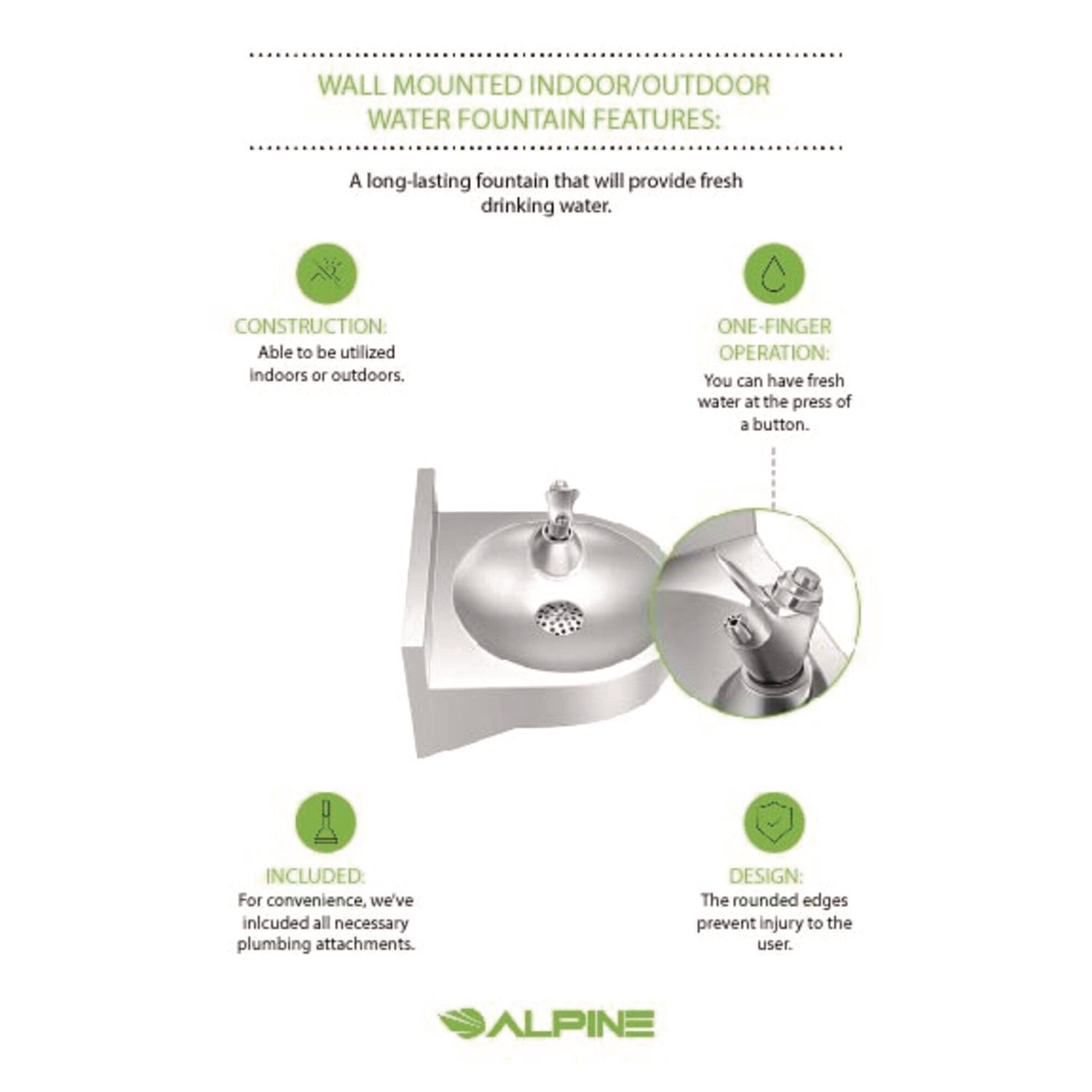 WALL MOUNTED INDOOR/OUTDOOR WATER FOUNTAIN FEATURES:

A long-lasting fountain that will provide fresh drinking water.

CONSTRUCTION:
Able to be utilized indoors or outdoors.

ONE-FINGER OPERATION:
You can have fresh water at the press of a button.

INCLUDED:
For convenience, we've inlcuded all necessary plumbing attachments.

DESIGN:
The rounded edges prevent injury to the user.

ALPINE