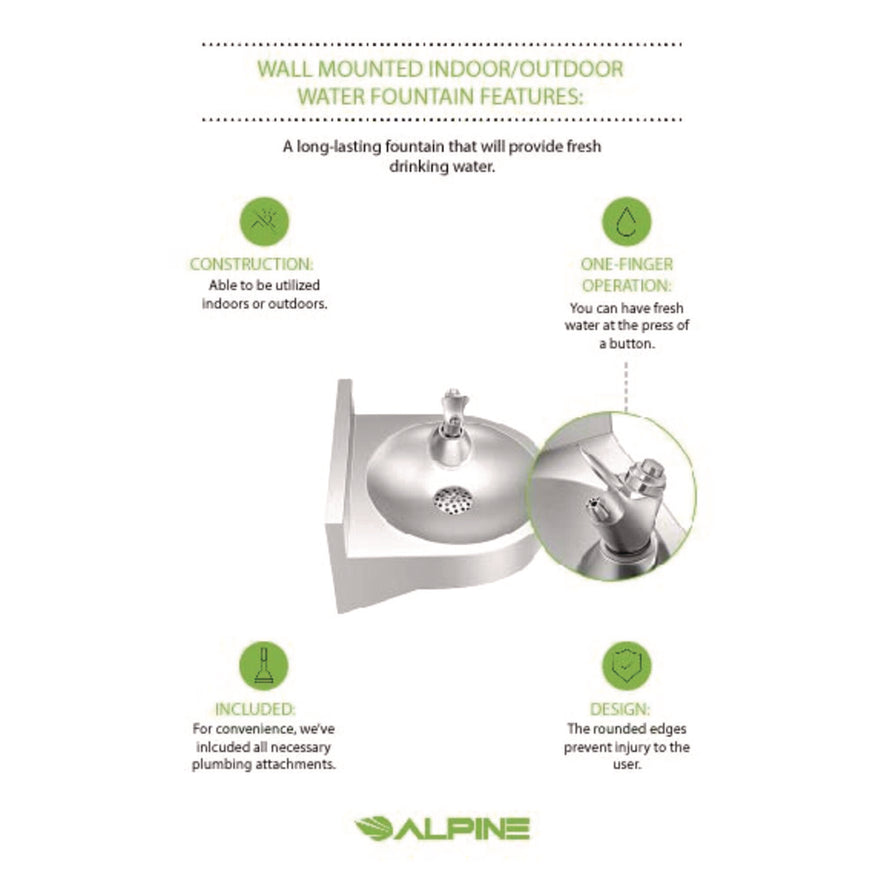 WALL MOUNTED INDOOR/OUTDOOR WATER FOUNTAIN FEATURES:

A long-lasting fountain that will provide fresh drinking water.

CONSTRUCTION:
Able to be utilized indoors or outdoors.

ONE-FINGER OPERATION:
You can have fresh water at the press of a button.

INCLUDED:
For convenience, we've inlcuded all necessary plumbing attachments.

DESIGN:
The rounded edges prevent injury to the user.

ALPINE