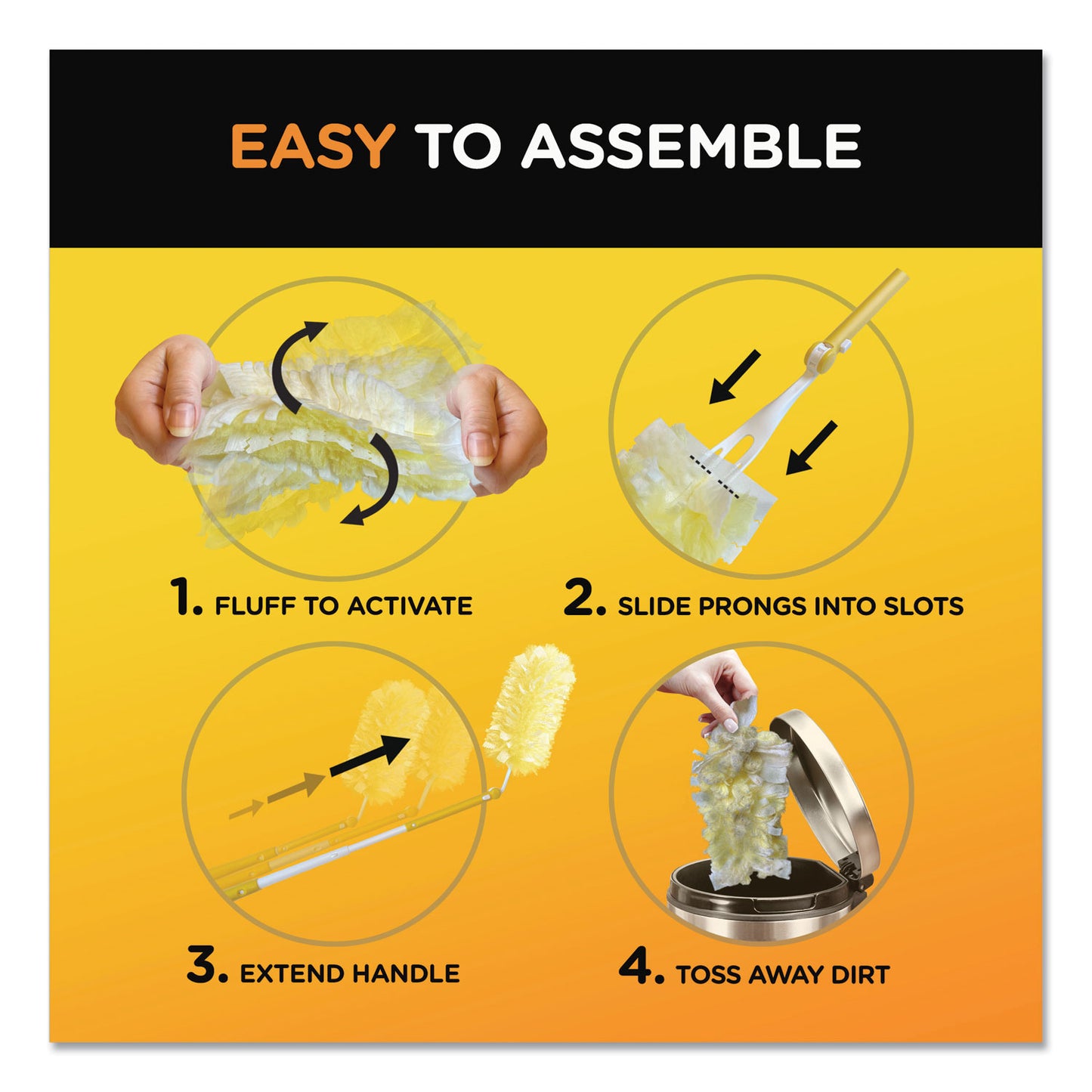 EASY TO ASSEMBLE

1. FLUFF TO ACTIVATE

2. SLIDE PRONGS INTO SLOTS

3. EXTEND HANDLE

4. TOSS AWAY DIRT