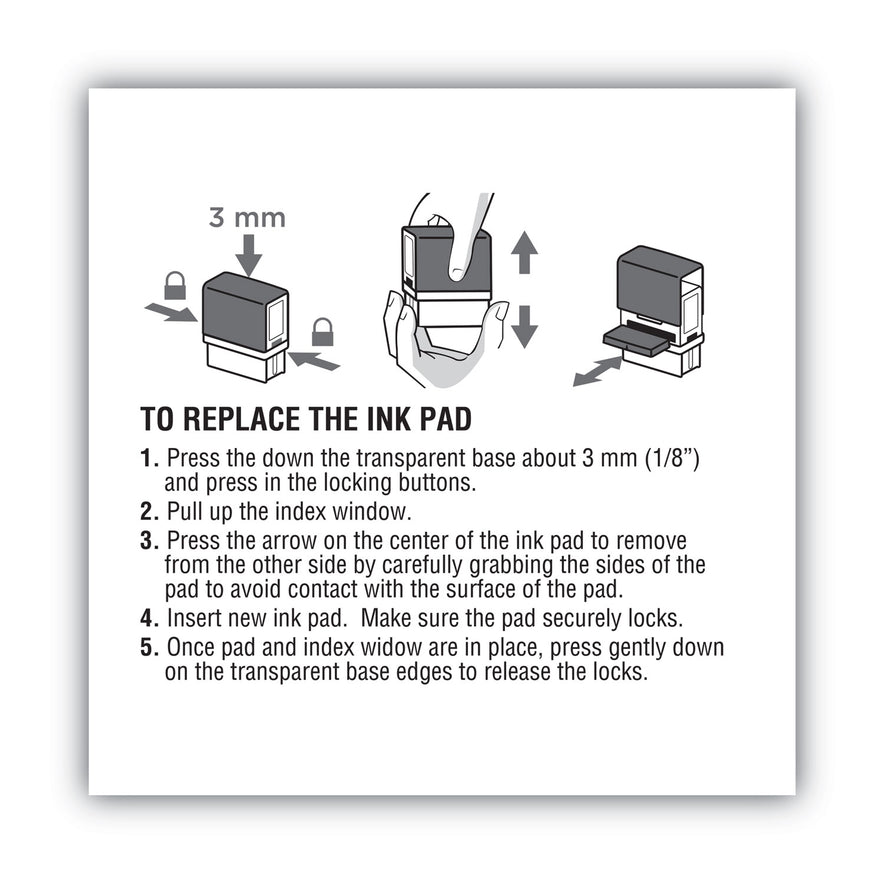 3 mm

TO REPLACE THE INK PAD

1. Press the down the transparent base about 3 mm (1/8") and press in the locking buttons.
2. Pull up the index window.
3. Press the arrow on the center of the ink pad to remove from the other side by carefully grabbing the sides of the pad to avoid contact with the surface of the pad.
4. Insert new ink pad. Make sure the pad securely locks.
5. Once pad and index widow are in place, press gently down on the transparent base edges to release the locks.