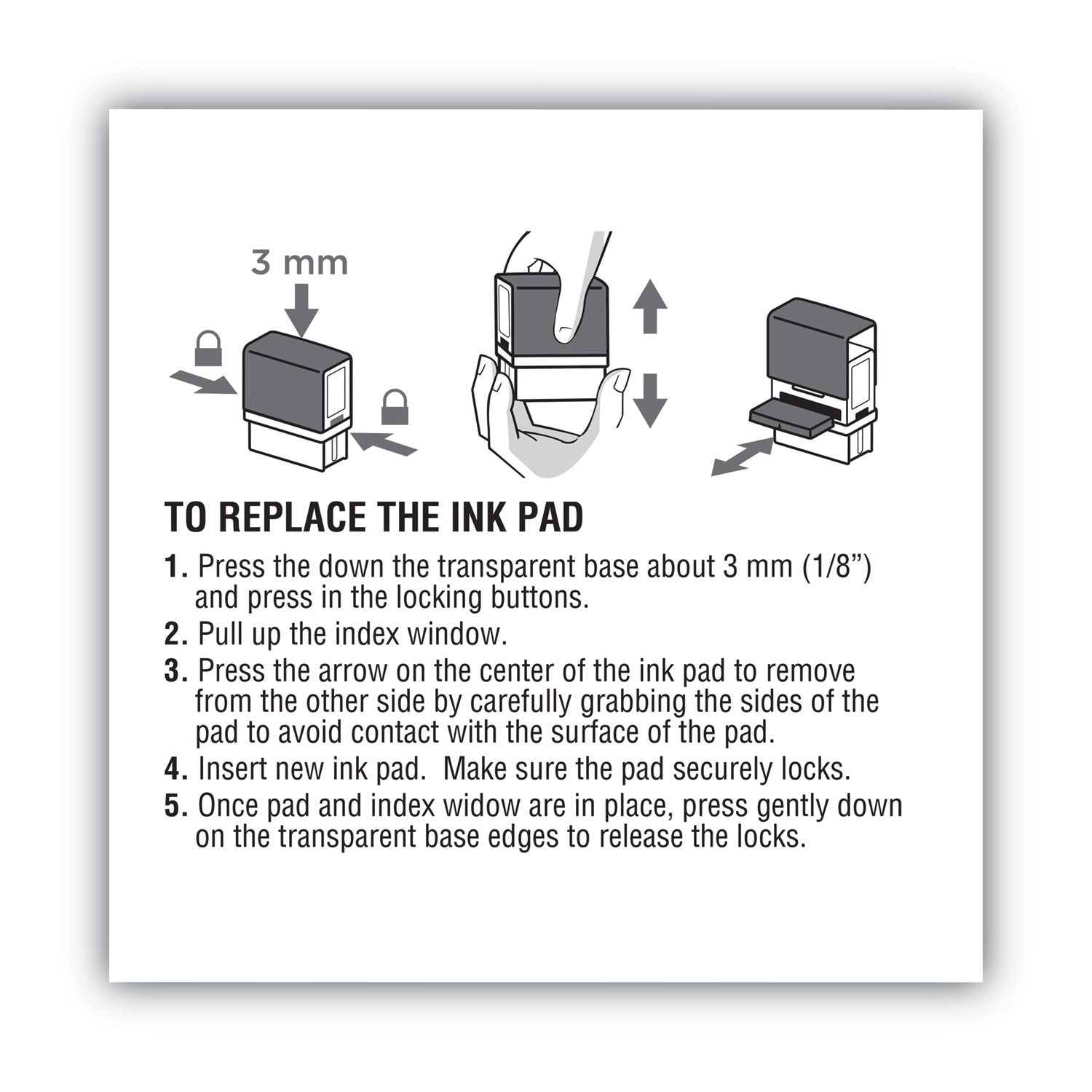 3 mm

TO REPLACE THE INK PAD

1. Press the down the transparent base about 3 mm (1/8") and press in the locking buttons.

2. Pull up the index window.

3. Press the arrow on the center of the ink pad to remove from the other side by carefully grabbing the sides of the pad to avoid contact with the surface of the pad.

4. Insert new ink pad.  Make sure the pad securely locks.

5. Once pad and index widow are in place, press gently down on the transparent base edges to release the locks.