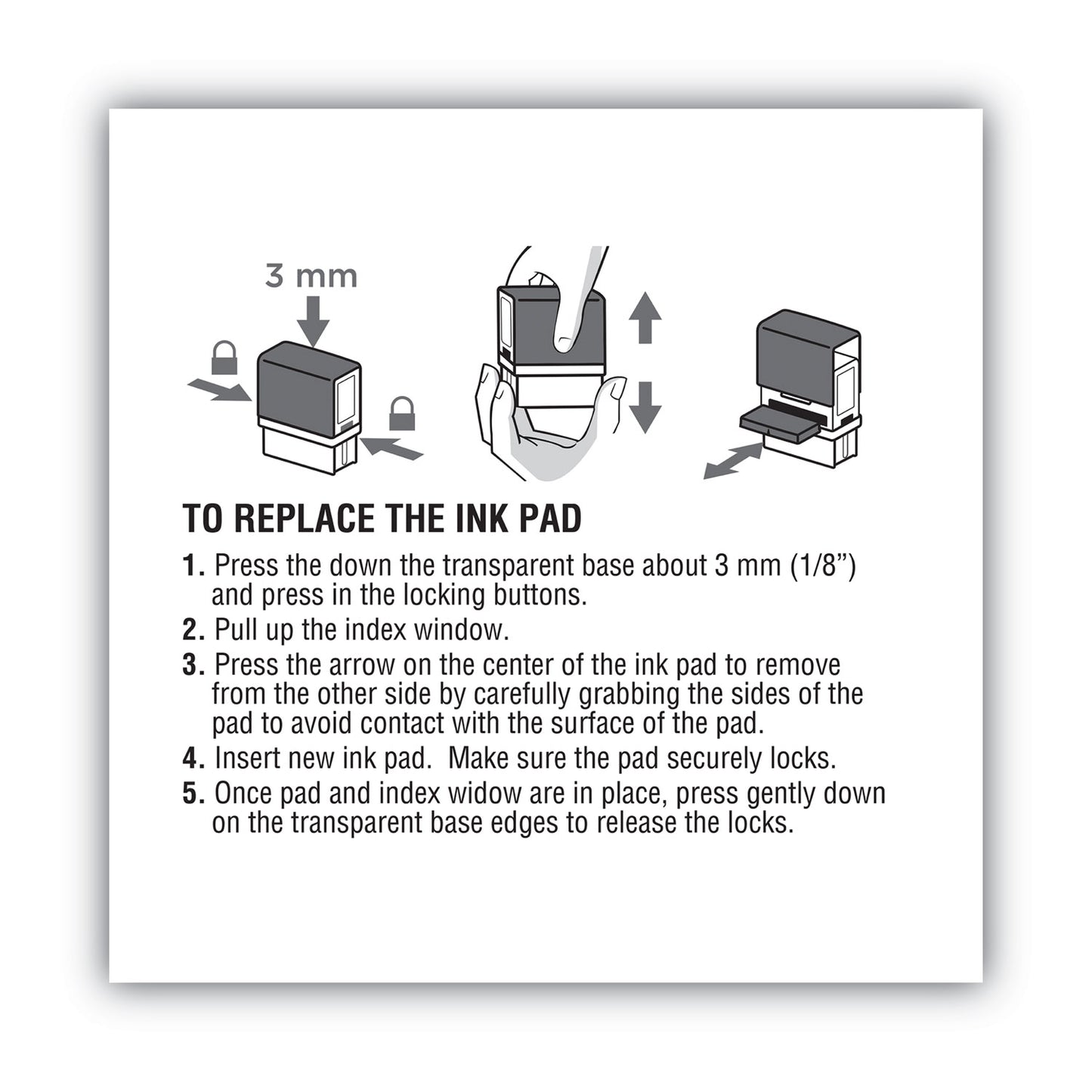 3 mm

TO REPLACE THE INK PAD

1. Press the down the transparent base about 3 mm (1/8") and press in the locking buttons.

2. Pull up the index window.

3. Press the arrow on the center of the ink pad to remove from the other side by carefully grabbing the sides of the pad to avoid contact with the surface of the pad.

4. Insert new ink pad. Make sure the pad securely locks.

5. Once pad and index widow are in place, press gently down on the transparent base edges to release the locks.