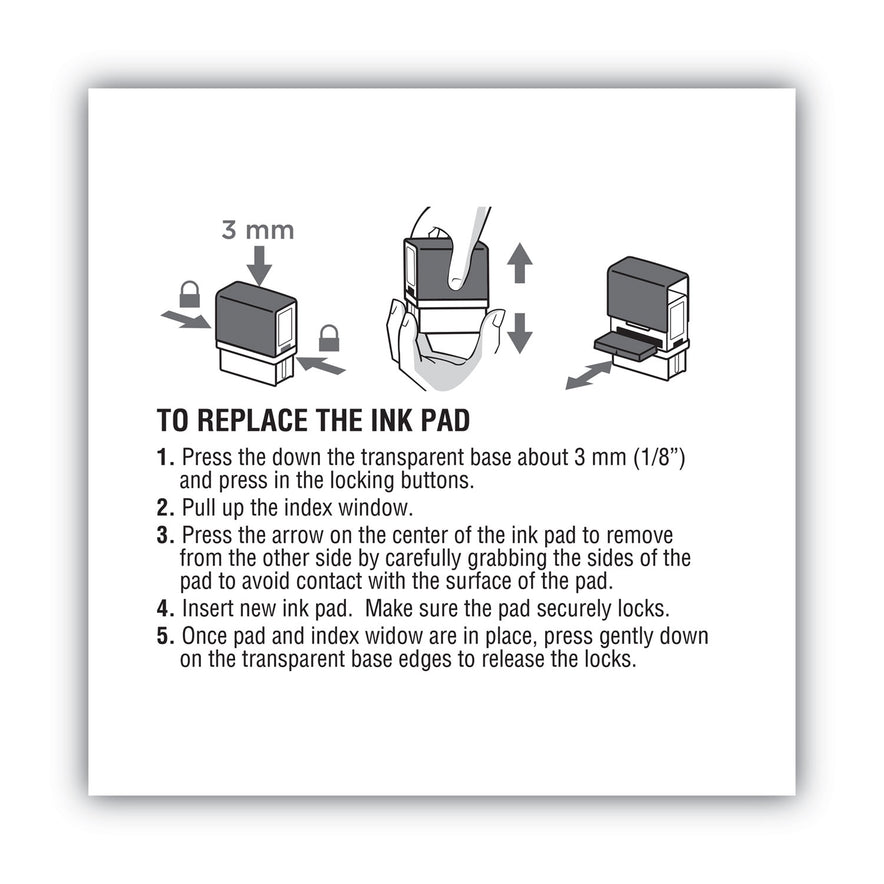 3 mm

TO REPLACE THE INK PAD

1. Press the down the transparent base about 3 mm (1/8") and press in the locking buttons.
2. Pull up the index window.
3. Press the arrow on the center of the ink pad to remove from the other side by carefully grabbing the sides of the pad to avoid contact with the surface of the pad.
4. Insert new ink pad. Make sure the pad securely locks.
5. Once pad and index widow are in place, press gently down on the transparent base edges to release the locks.