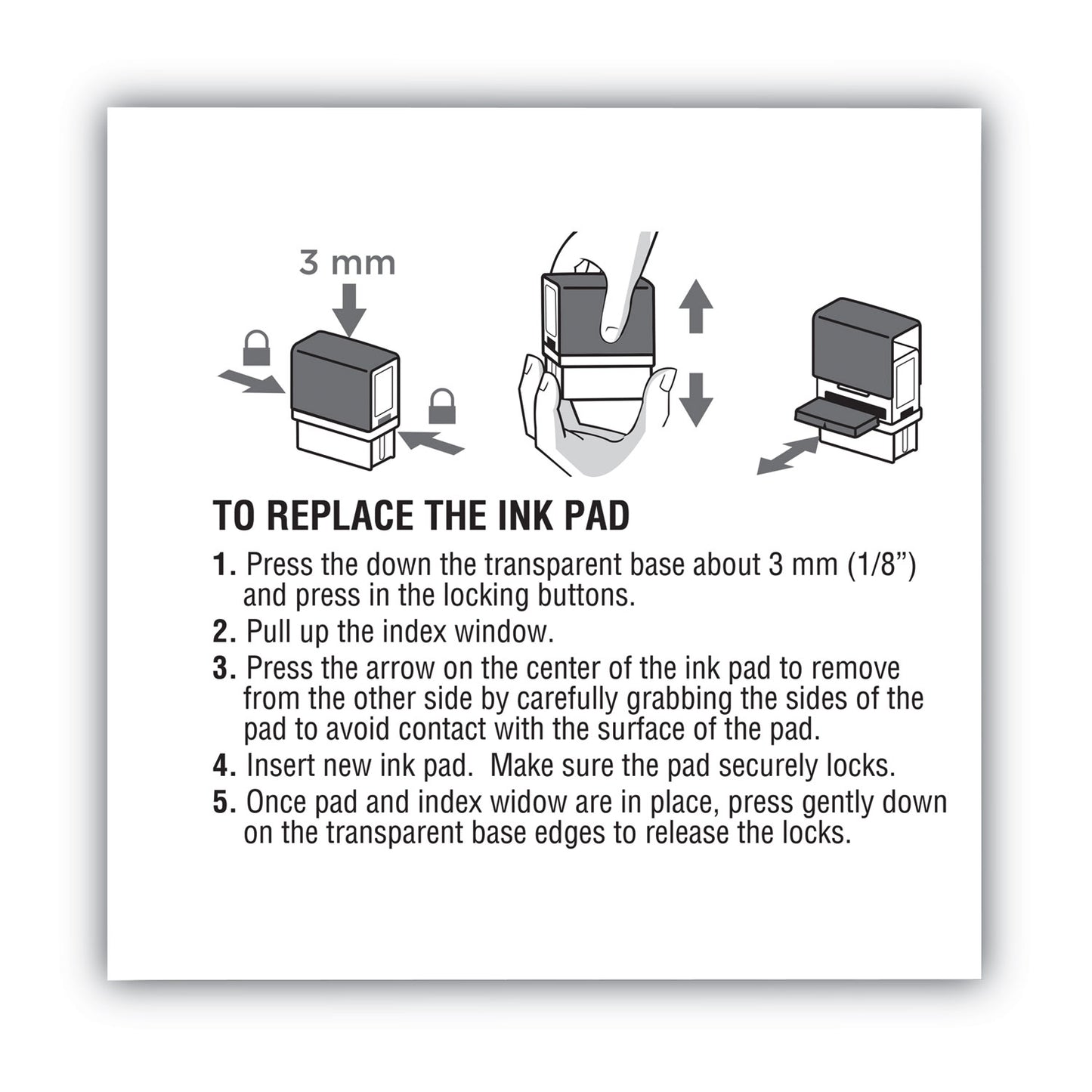 3 mm

TO REPLACE THE INK PAD

1. Press the down the transparent base about 3 mm (1/8”) and press in the locking buttons.

2. Pull up the index window.

3. Press the arrow on the center of the ink pad to remove from the other side by carefully grabbing the sides of the pad to avoid contact with the surface of the pad.

4. Insert new ink pad. Make sure the pad securely locks.

5. Once pad and index widow are in place, press gently down on the transparent base edges to release the locks.