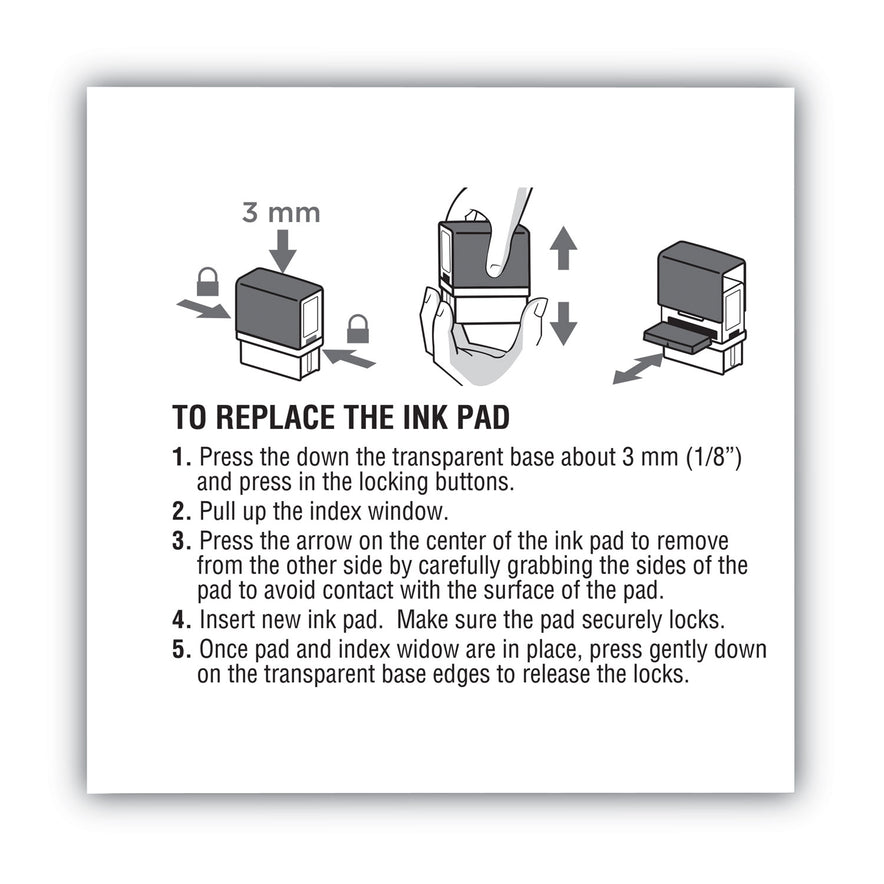 3 mm

TO REPLACE THE INK PAD

1. Press the down the transparent base about 3 mm (1/8") and press in the locking buttons.
2. Pull up the index window.
3. Press the arrow on the center of the ink pad to remove from the other side by carefully grabbing the sides of the pad to avoid contact with the surface of the pad.
4. Insert new ink pad. Make sure the pad securely locks.
5. Once pad and index widow are in place, press gently down on the transparent base edges to release the locks.