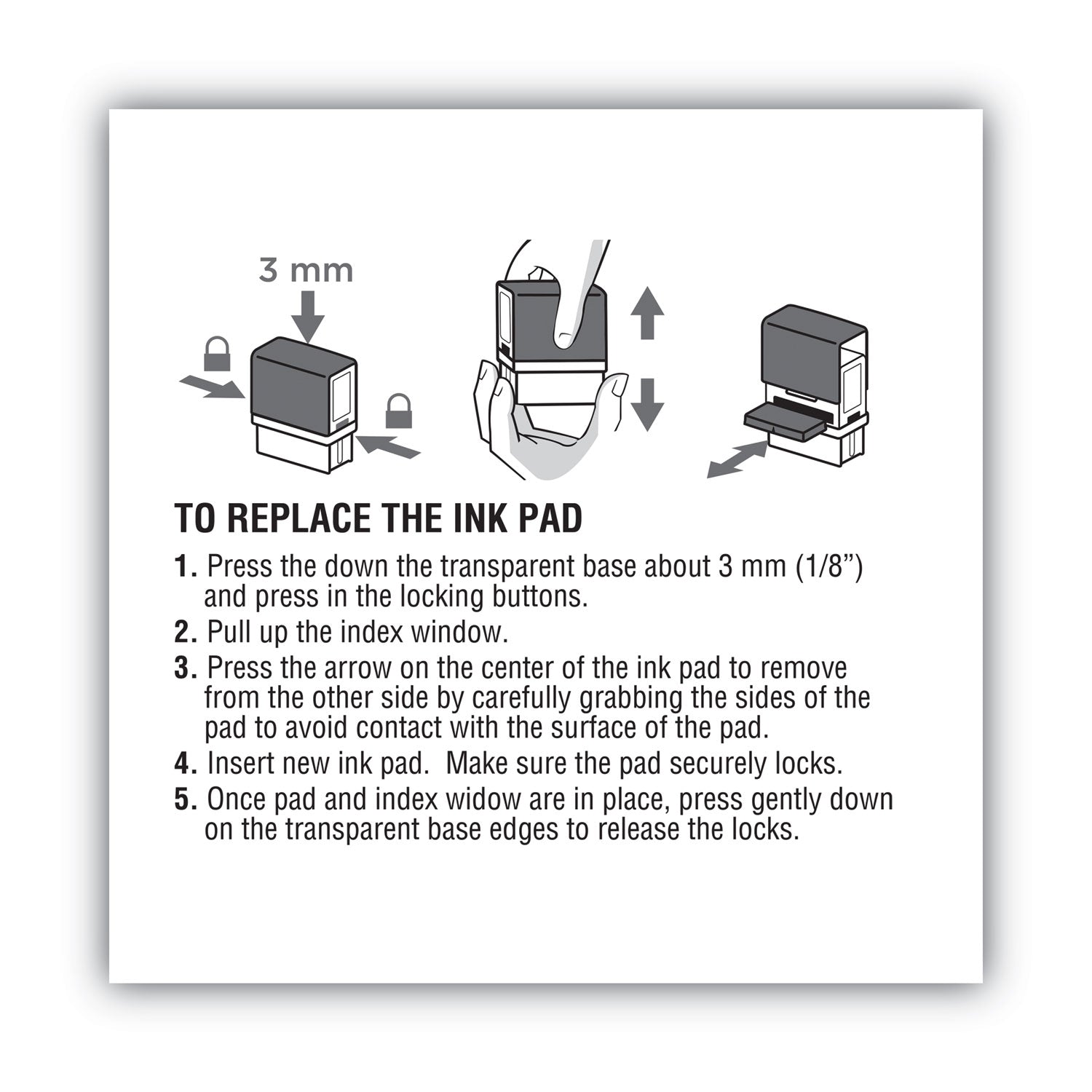 3 mm

TO REPLACE THE INK PAD

1. Press the down the transparent base about 3 mm (1/8”) and press in the locking buttons.

2. Pull up the index window.

3. Press the arrow on the center of the ink pad to remove from the other side by carefully grabbing the sides of the pad to avoid contact with the surface of the pad.

4. Insert new ink pad. Make sure the pad securely locks.

5. Once pad and index widow are in place, press gently down on the transparent base edges to release the locks.