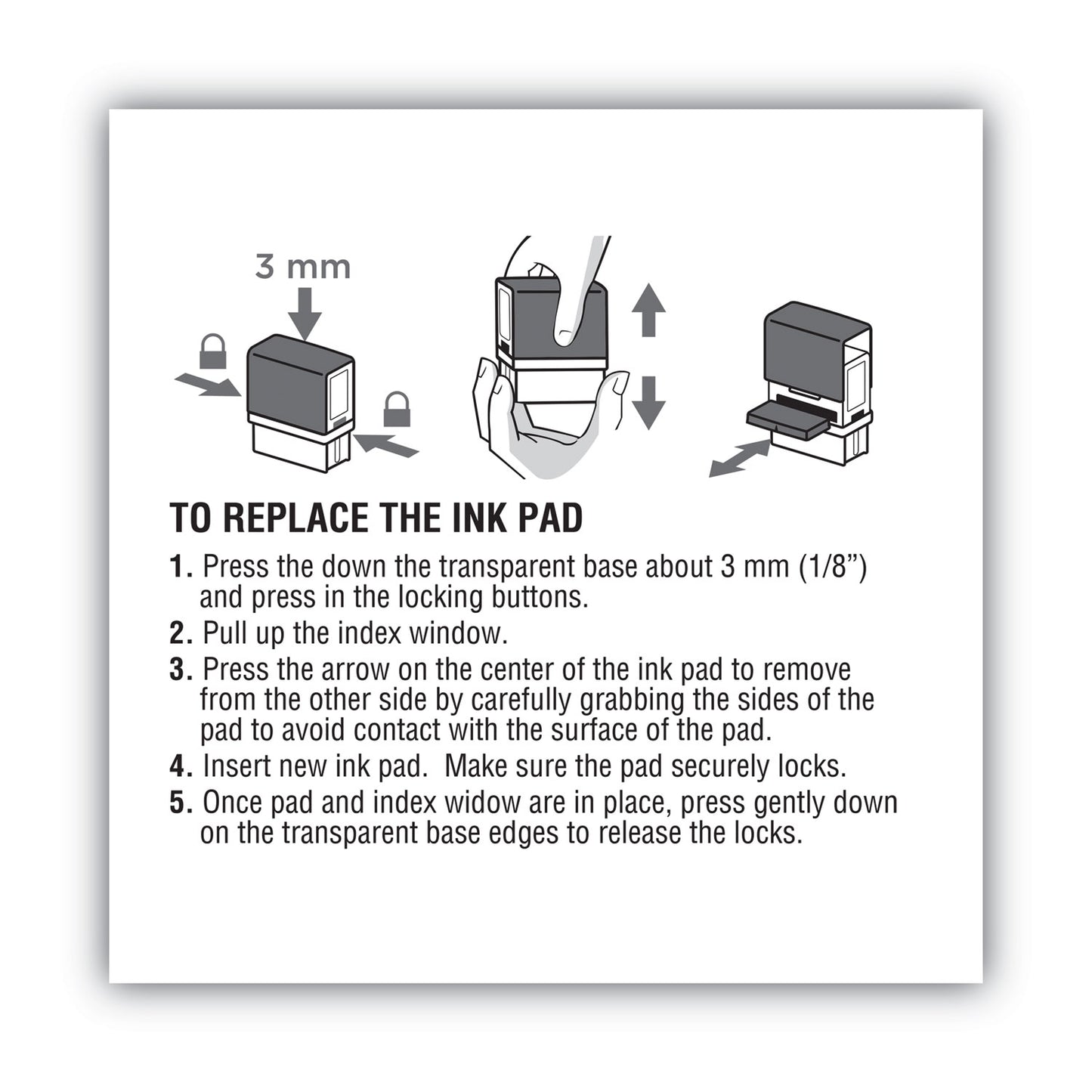 3 mm

TO REPLACE THE INK PAD

1. Press the down the transparent base about 3 mm (1/8") and press in the locking buttons.
2. Pull up the index window.
3. Press the arrow on the center of the ink pad to remove from the other side by carefully grabbing the sides of the pad to avoid contact with the surface of the pad.
4. Insert new ink pad.  Make sure the pad securely locks.
5. Once pad and index widow are in place, press gently down on the transparent base edges to release the locks.