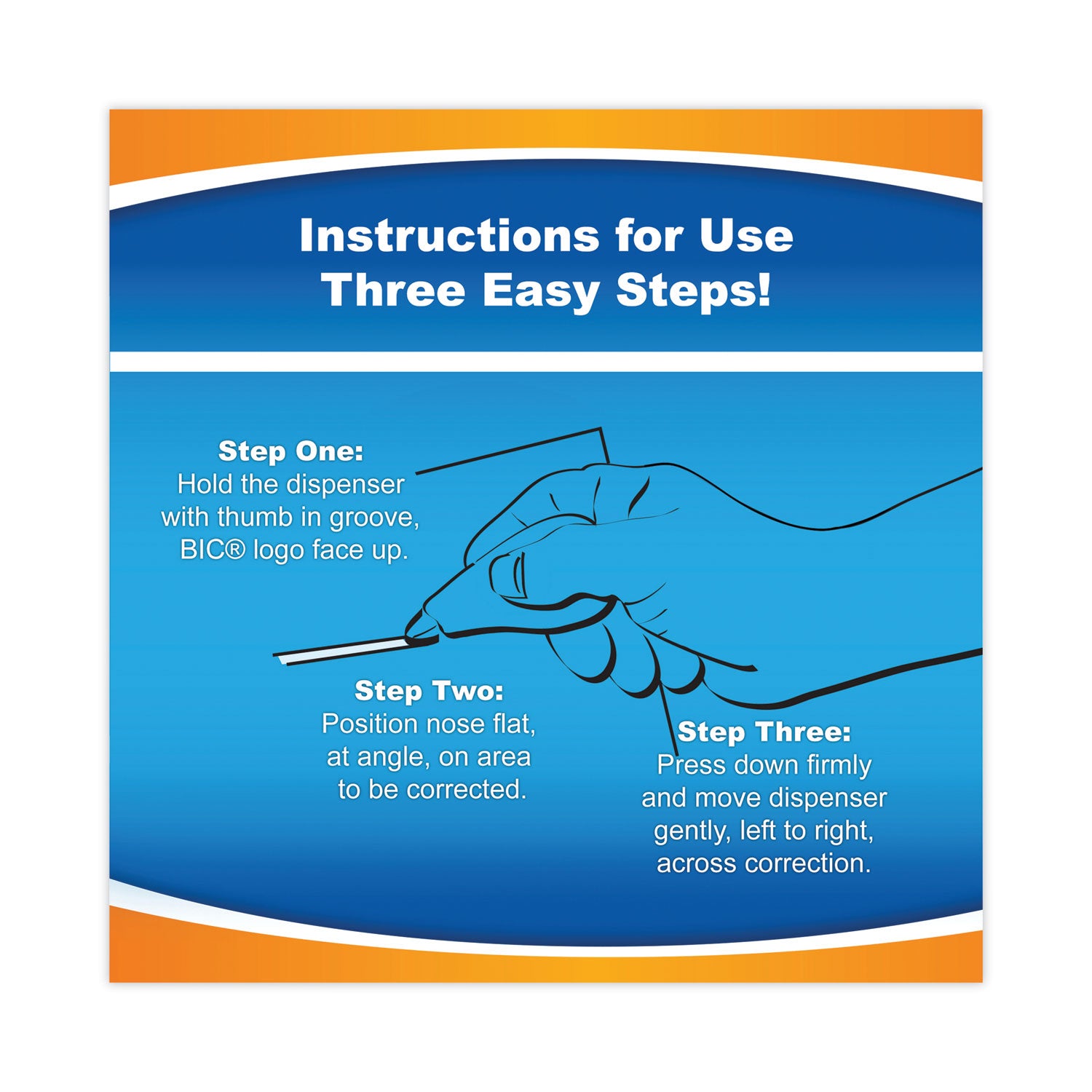 Instructions for Use
Three Easy Steps!

Step One:
Hold the dispenser with thumb in groove, BIC® logo face up.

Step Two:
Position nose flat, at angle, on area to be corrected.

Step Three:
Press down firmly and move dispenser gently, left to right, across correction.